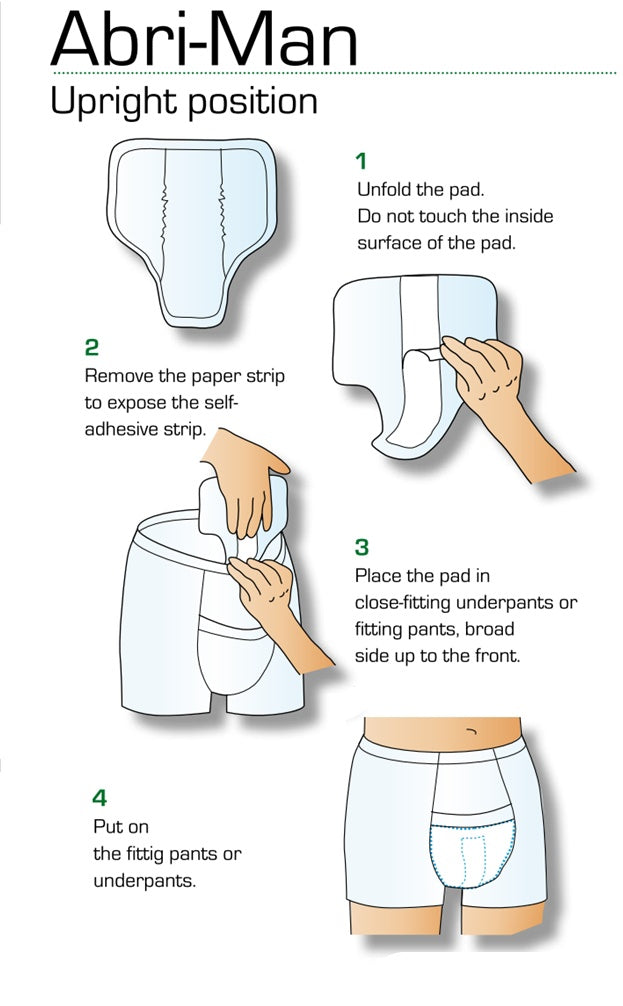 Abri-Man

Upright position

1
Unfold the pad.
Do not touch the inside surface of the pad.

2
Remove the paper strip to expose the self-adhesive strip.

3
Place the pad in close-fitting underpants or fitting pants, broad side up to the front.

4
Put on the fittig pants or underpants.